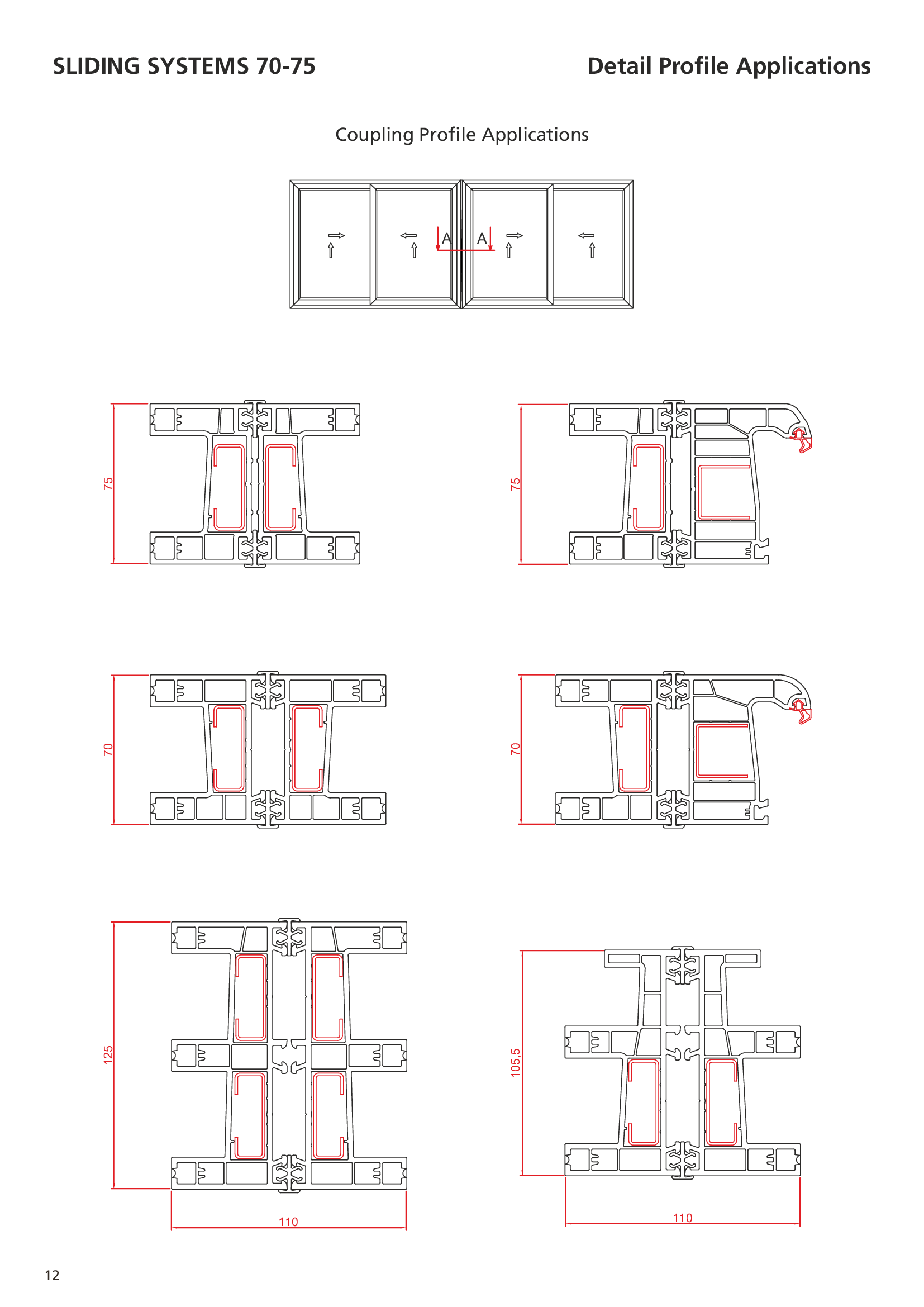 SLIDING SYSTEMS 70-75

Detail Profile Applications

Coupling Profile Applications

A A

75

75

70

70

125

110

105,5

110

12